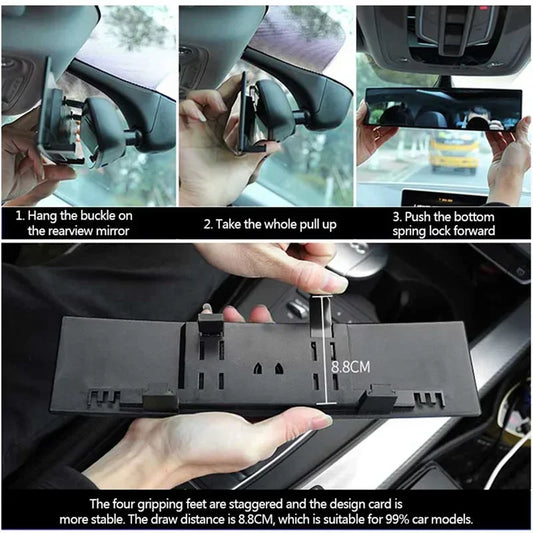 1. Hang the buckle on the rearview mirror

2. Take the whole pull up

3. Push the bottom spring lock forward

8.8CM

The four gripping feet are staggered and the design card is more stable. The draw distance is 8.8CM, which is suitable for 99% car models.