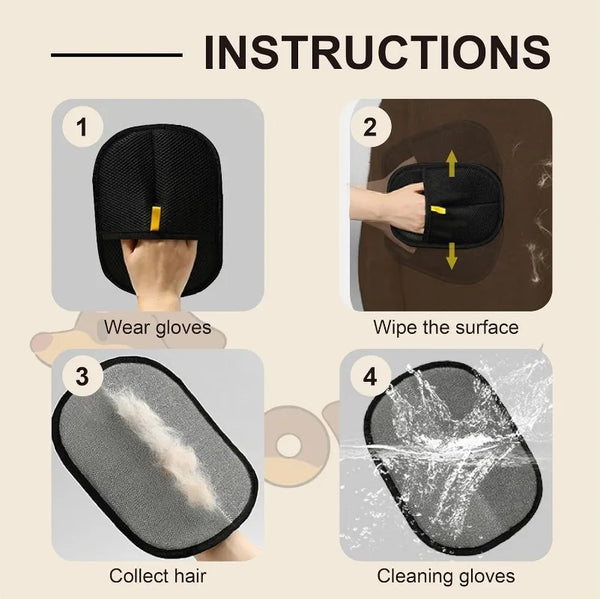 INSTRUCTIONS

1

Wear gloves

2

Wipe the surface

3

Collect hair

4

Cleaning gloves